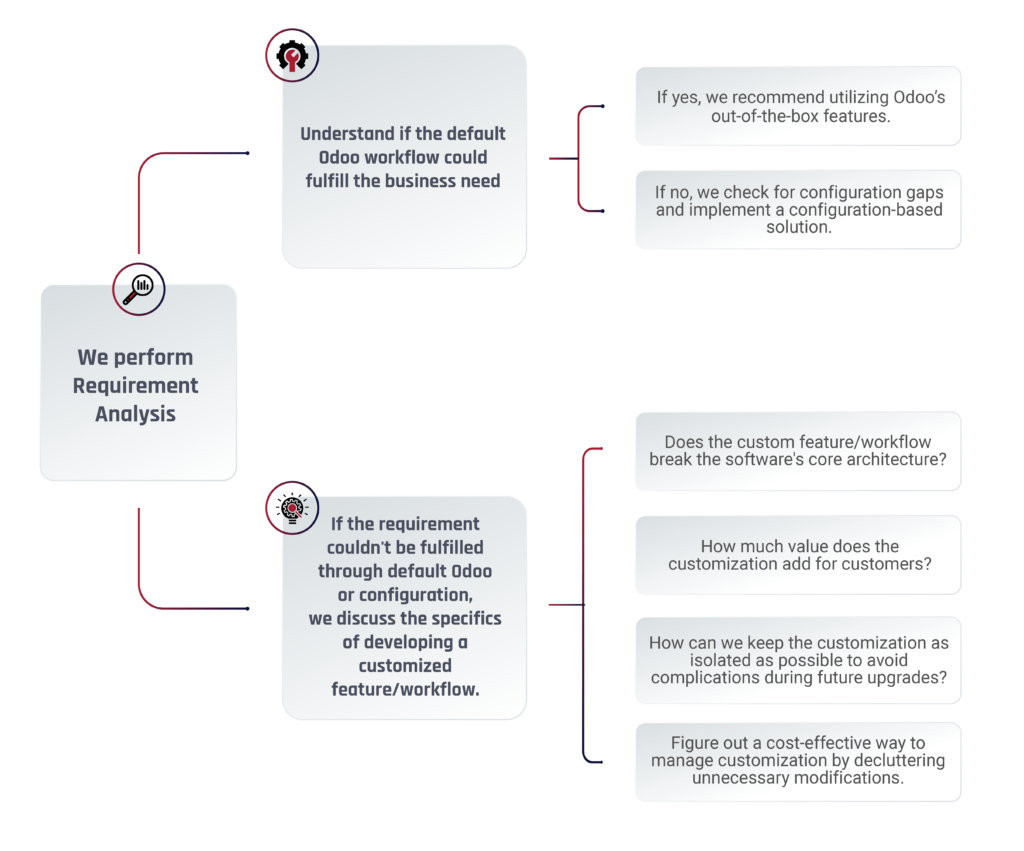 We perform Requirement Analysis

Understand if the default Odoo workflow could fulfill the business need

If yes, we recommend utilizing Odoo's out-of-the-box features.

If no, we check for configuration gaps and implement a configuration-based solution.

If the requirement couldn't be fulfilled through default Odoo or configuration, we discuss the specifics of developing a customized feature/workflow.

Does the custom feature/workflow break the software's core architecture?

How much value does the customization add for customers?

How can we keep the customization as isolated as possible to avoid complications during future upgrades?

Figure out a cost-effective way to manage customization by decluttering unnecessary modifications.